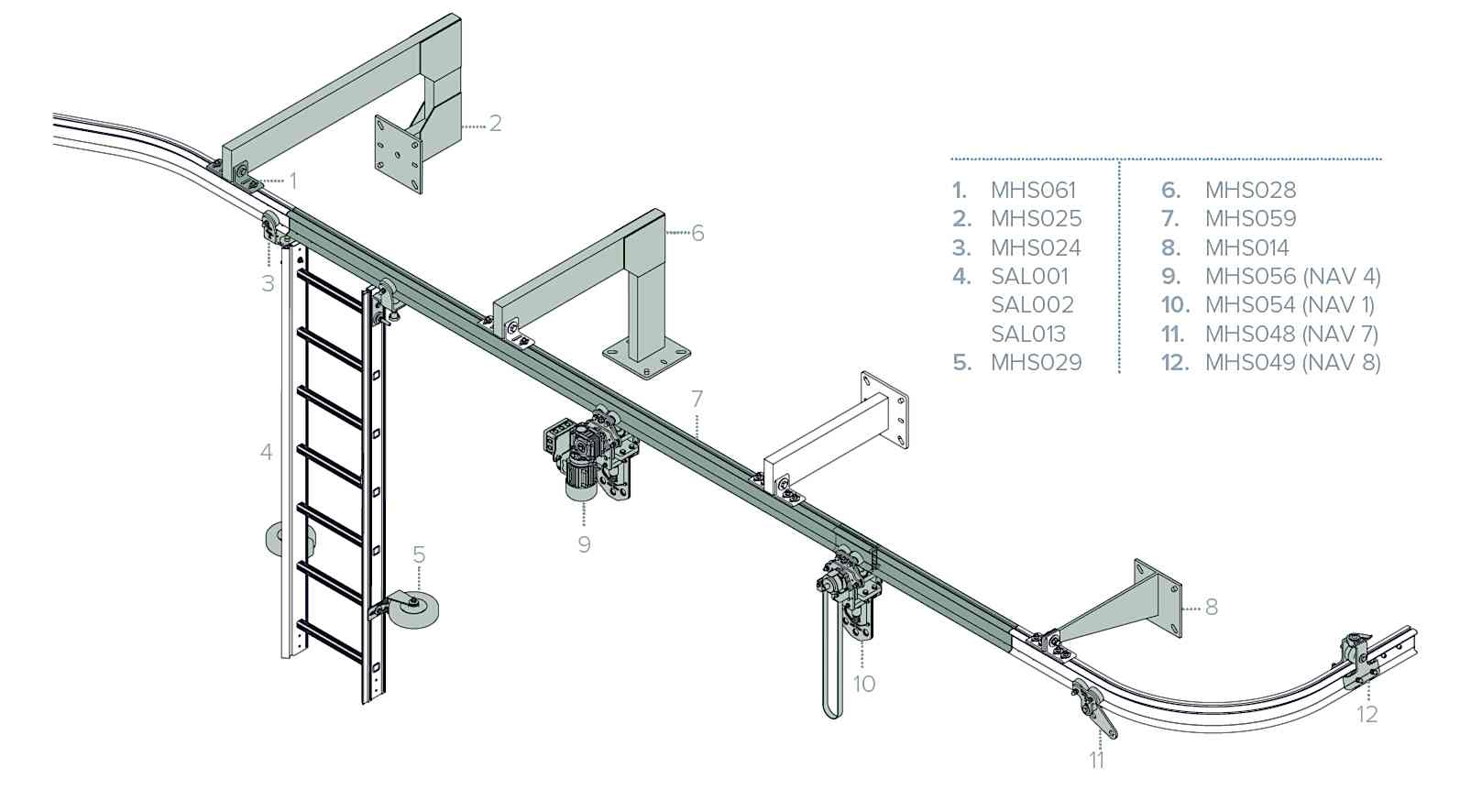 2
1
6
3
7
4
9
5
10
8
11
12

1. MHS061
2. MHS025
3. MHS024
4. SAL001
SAL002
SAL013
5. MHS029

6. MHS028
7. MHS059
8. MHS014
9. MHS056 (NAV 4)
10. MHS054 (NAV 1)
11. MHS048 (NAV 7)
12. MHS049 (NAV 8)