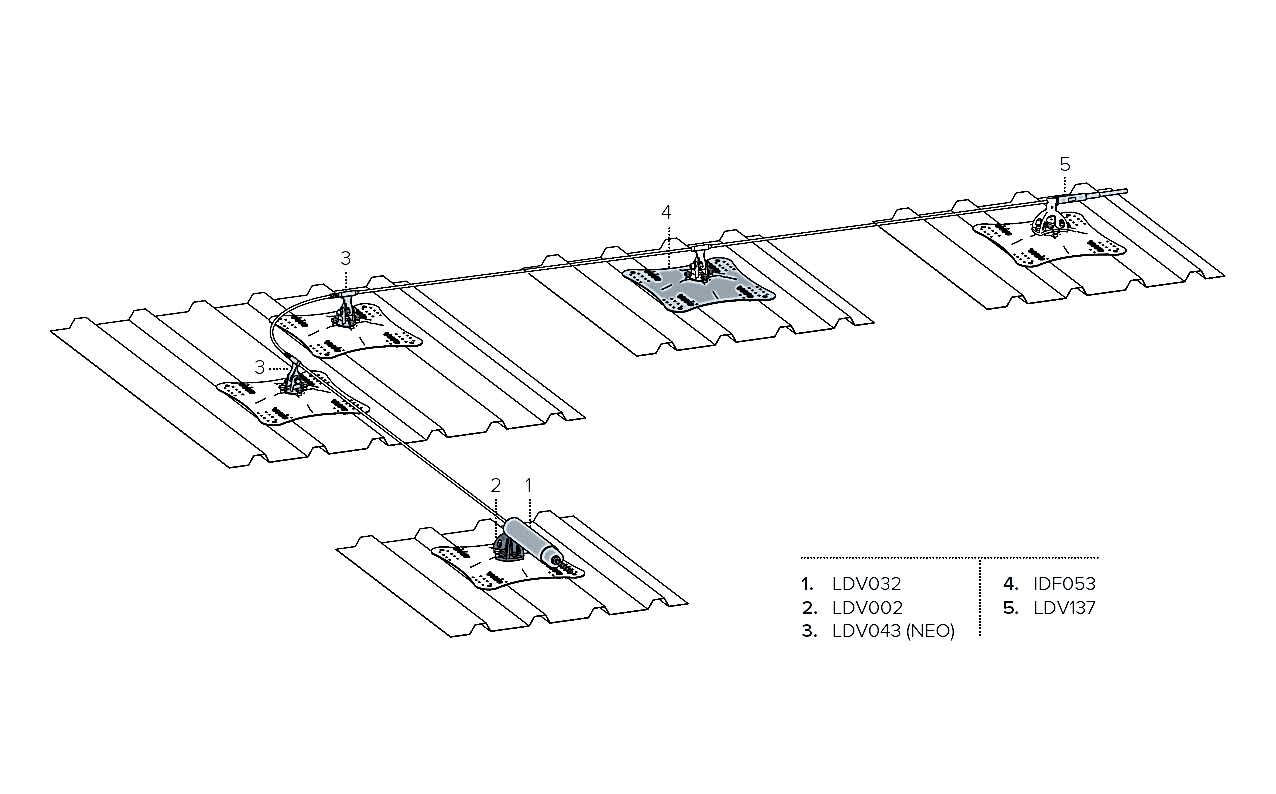 5

4

3

3

2 1

1. LDV032
2. LDV002
3. LDV043 (NEO)

4. IDF053
5. LDV137