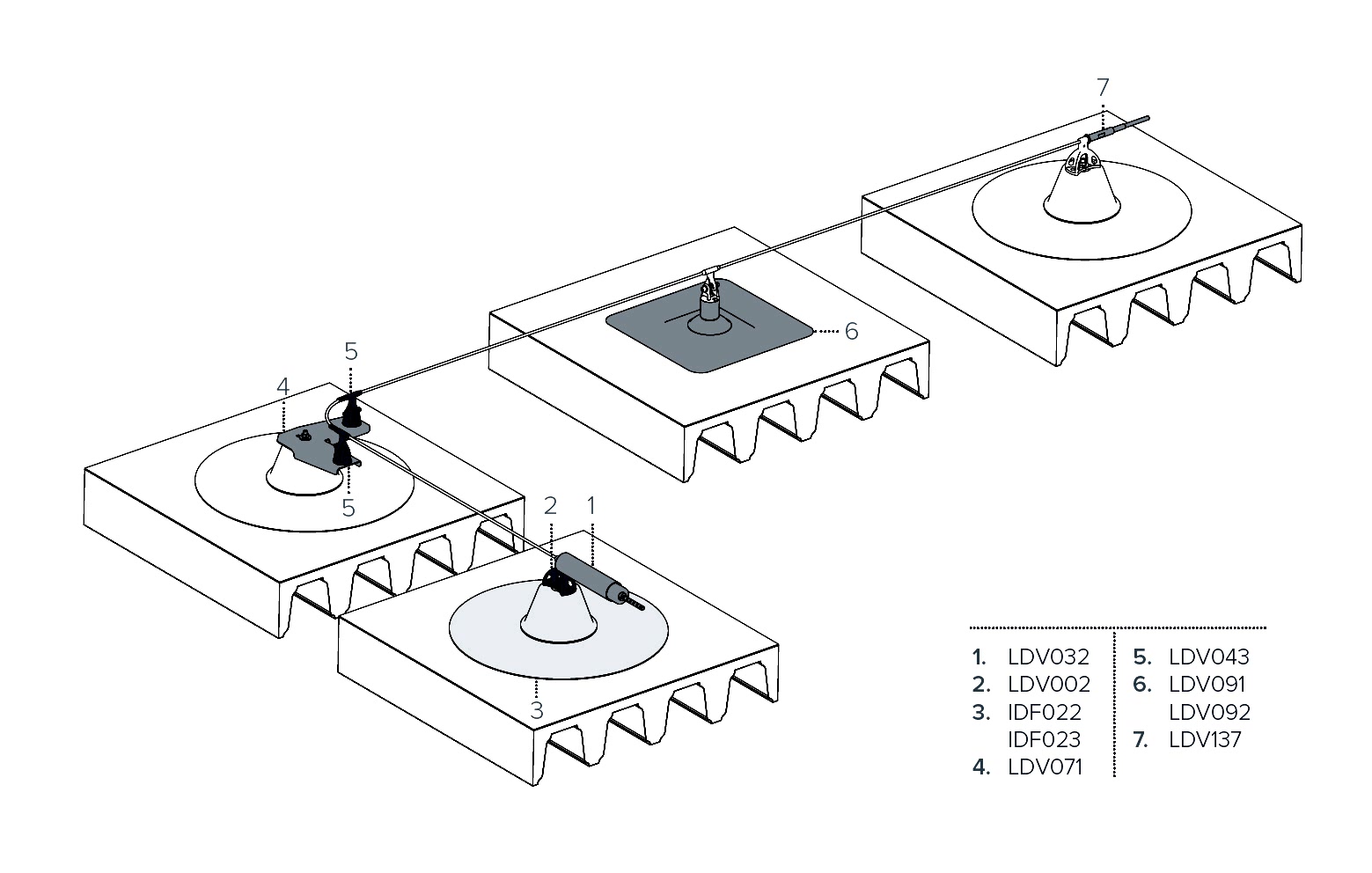 7

6

5

4

5

2

1

3

1. LDV032
2. LDV002
3. IDF022
IDF023
4. LDV071

5. LDV043
6. LDV091
LDV092
7. LDV137