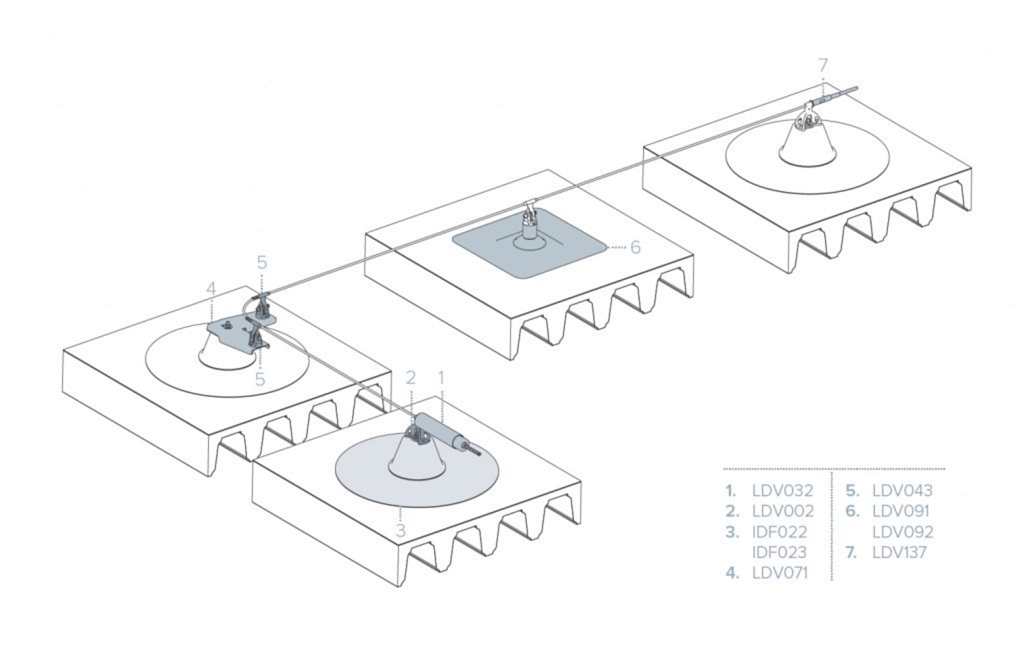 7

6

5

4

5

2 1

3

1. LDV032
2. LDV002
3. IDF022
IDF023
4. LDV071

5. LDV043
6. LDV091
LDV092
7. LDV137