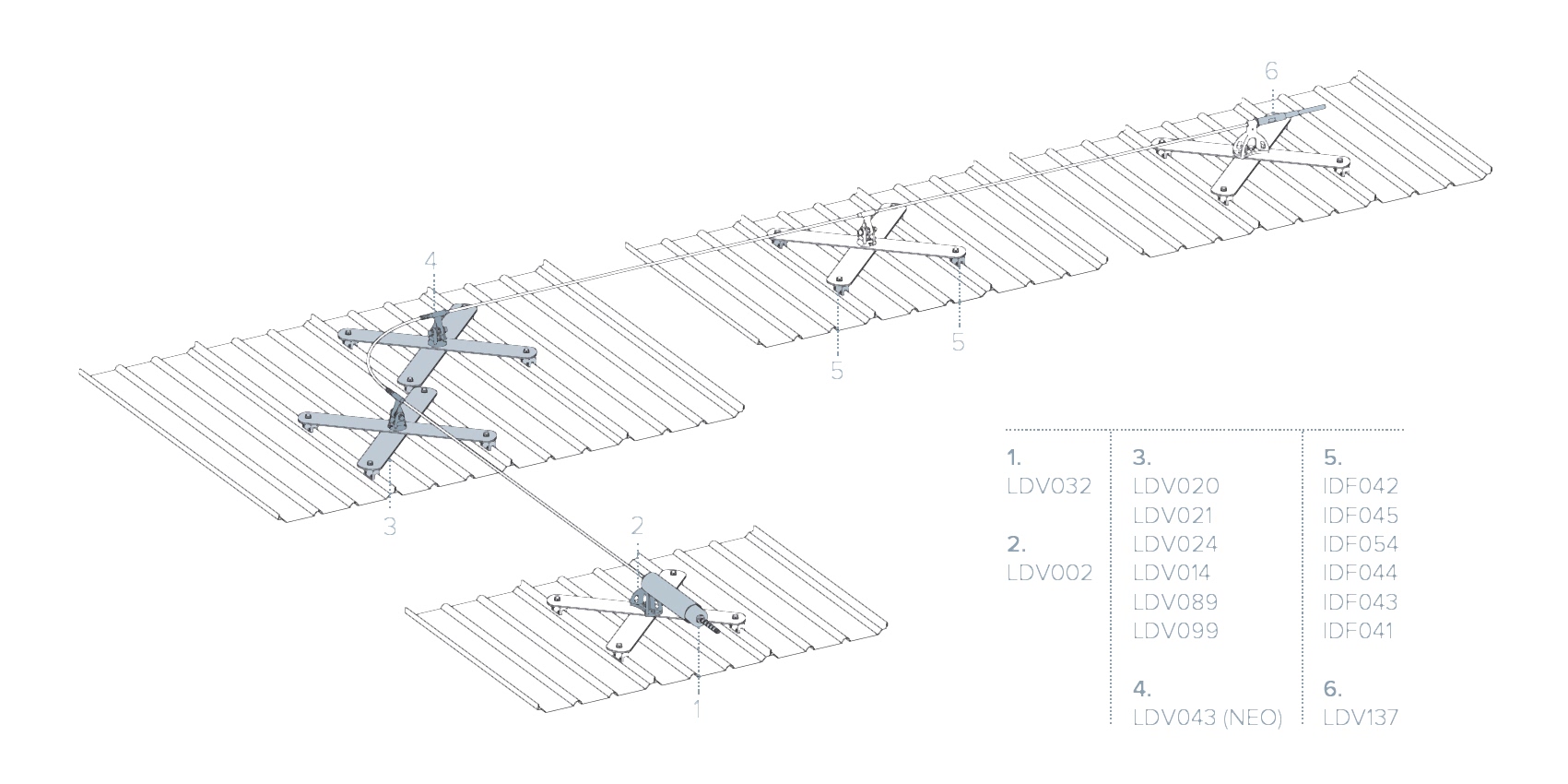 6

4

5

5

3

2

1

1.
LDV032

2.
LDV002

3.
LDV020
LDV021
LDV024
LDV014
LDV089
LDV099

4.
LDV043 (NEO)

5.
IDF042
IDF045
IDF054
IDF044
IDF043
IDF041

6.
LDV137