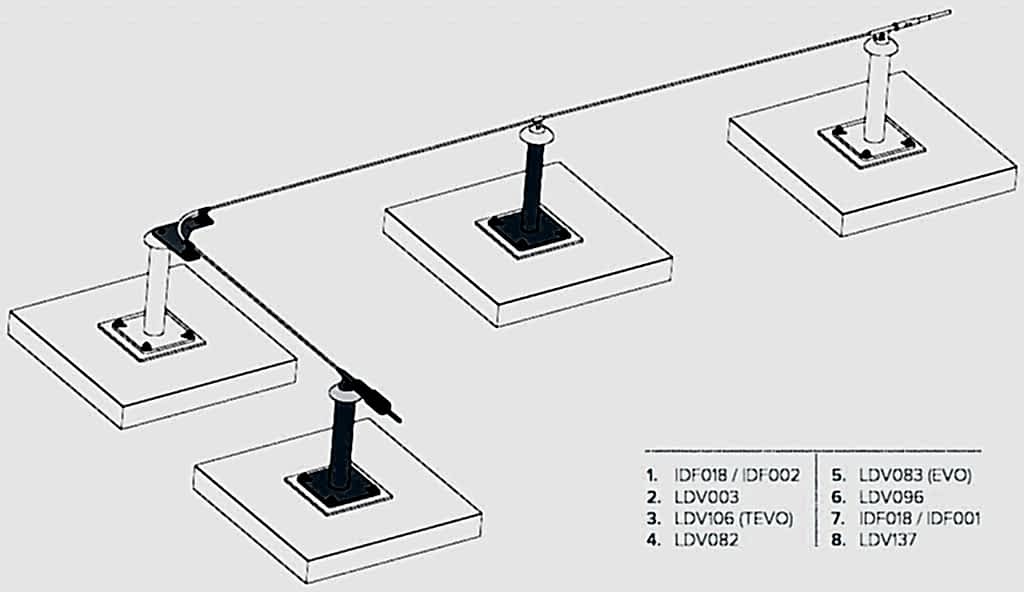 1. IDF018 / IDF002
2. LDV003
3. LDV106 (TEVO)
4. LDV082
5. LDV083 (EVO)
6. LDV096
7. IDF018 / IDF001
8. LDV137